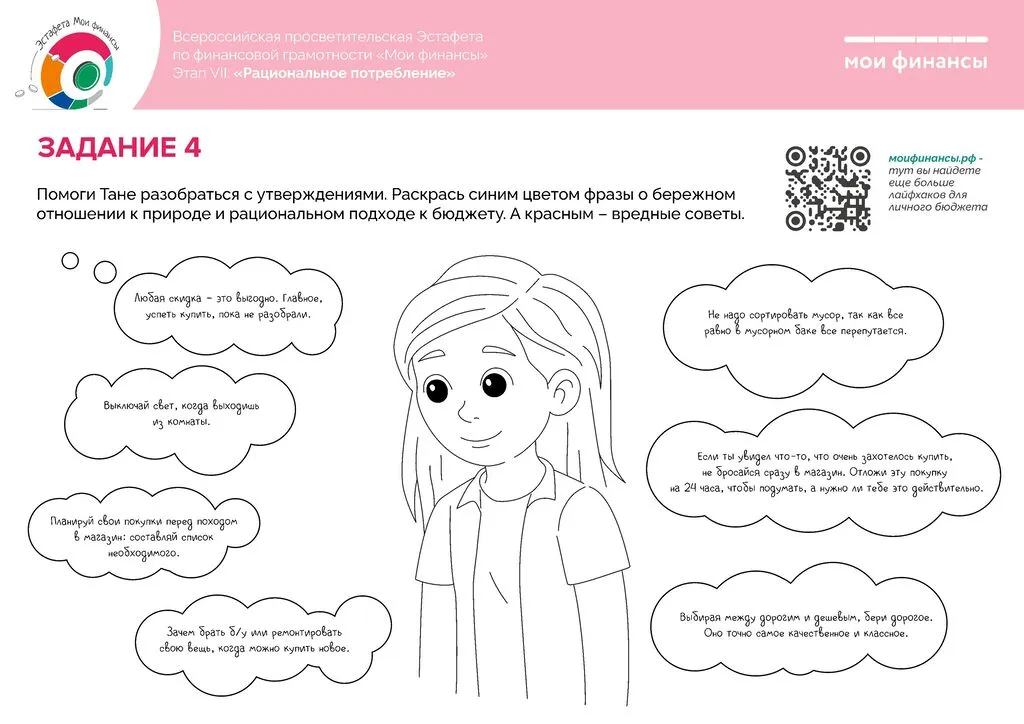 Эстафета Мои финансы

Всероссийская просветительская Эстафета по финансовой грамотности «Мои финансы»
Этап VII: «Рациональное потребление»

мои финансы

ЗАДАНИЕ 4

Помоги Тане разобраться с утверждениями. Раскрась синим цветом фразы о бережном отношении к природе и рациональном подходе к бюджету. А красным – вредные советы.

моифинансы.рф - тут вы найдете еще больше лайфхаков для личного бюджета

Любая скидка – это выгодно. Главное, успеть купить, пока не разобрали.

Выключай свет, когда выходишь из комнаты.

Планируй свои покупки перед походом в магазин: составляй список необходимого.

Зачем брать б/у или ремонтировать свою вещь, когда можно купить новое.

Не надо сортировать мусор, так как все равно в мусорном баке все перепутается.

Если ты увидел что-то, что очень захотелось купить, не бросайся сразу в магазин. Отложи эту покупку на 24 часа, чтобы подумать, а нужно ли тебе это действительно.

Выбирая между дорогим и дешевым, бери дорогое. Оно точно самое качественное и классное.