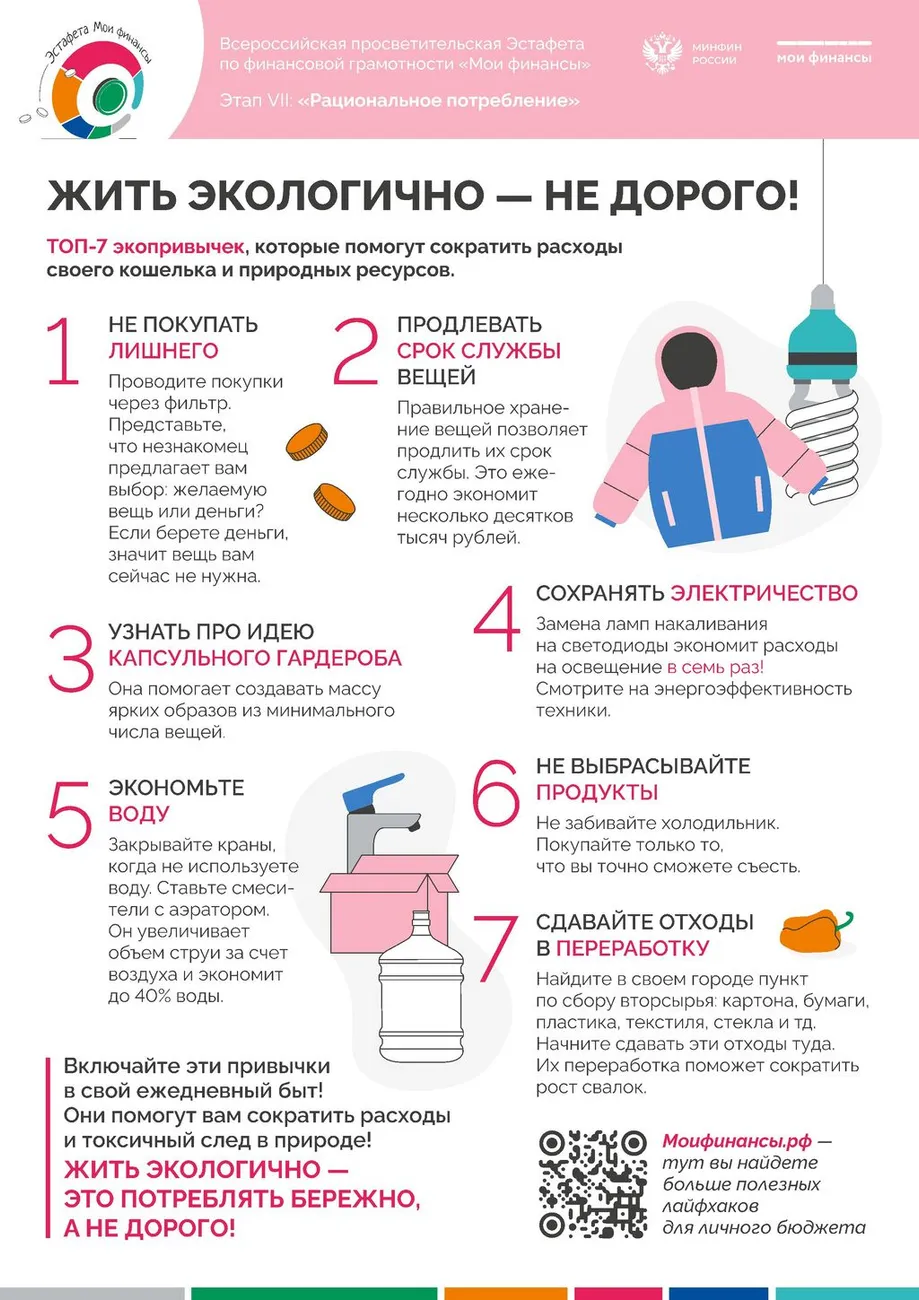 Эстафета Мои финансы

Всероссийская просветительская Эстафета по финансовой грамотности «Мои финансы»

Этап VII: «Рациональное потребление»

МИНФИН РОССИИ

мои финансы

ЖИТЬ ЭКОЛОГИЧНО — НЕ ДОРОГО!

ТОП-7 экопривычек, которые помогут сократить расходы своего кошелька и природных ресурсов.

1 НЕ ПОКУПАТЬ ЛИШНЕГО

Проводите покупки через фильтр. Представьте, что незнакомец предлагает вам выбор: желаемую вещь или деньги? Если берете деньги, значит вещь вам сейчас не нужна.

2 ПРОДЛЕВАТЬ СРОК СЛУЖБЫ ВЕЩЕЙ

Правильное хранение вещей позволяет продлить их срок службы. Это ежегодно экономит несколько десятков тысяч рублей.

3 УЗНАТЬ ПРО ИДЕЮ КАПСУЛЬНОГО ГАРДЕРОБА

Она помогает создавать массу ярких образов из минимального числа вещей.

4 СОХРАНЯТЬ ЭЛЕКТРИЧЕСТВО

Замена ламп накаливания на светодиоды экономит расходы на освещение в семь раз! Смотрите на энергоэффективность техники.

5 ЭКОНОМЬТЕ ВОДУ

Закрывайте краны, когда не используете воду. Ставьте смесители с аэратором. Он увеличивает объем струи за счет воздуха и экономит до 40% воды.

6 НЕ ВЫБРАСЫВАЙТЕ ПРОДУКТЫ

Не забивайте холодильник. Покупайте только то, что вы точно сможете съесть.

7 СДАВАЙТЕ ОТХОДЫ В ПЕРЕРАБОТКУ

Найдите в своем городе пункт по сбору вторсырья: картона, бумаги, пластика, текстиля, стекла и тд. Начните сдавать эти отходы туда. Их переработка поможет сократить рост свалок.

Включайте эти привычки в свой ежедневный быт! Они помогут вам сократить расходы и токсичный след в природе!

ЖИТЬ ЭКОЛОГИЧНО — ЭТО ПОТРЕБЛЯТЬ БЕРЕЖНО, А НЕ ДОРОГО!

Моифинансы.рф — тут вы найдете больше полезных лайфхаков для личного бюджета