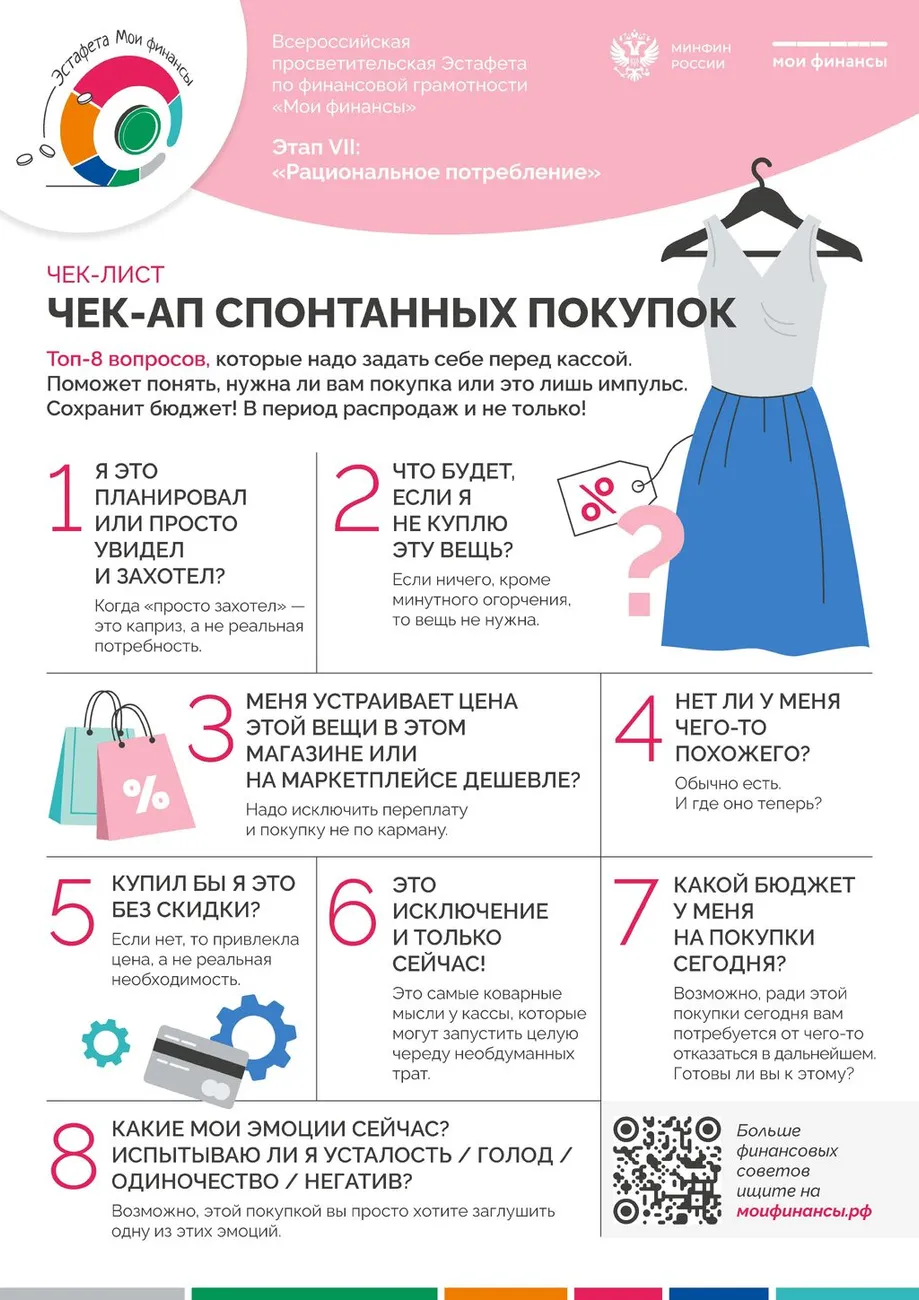 Эстафета Мои финансы

Всероссийская просветительская Эстафета по финансовой грамотности «Мои финансы»

Этап VII: «Рациональное потребление»

МИНФИН РОССИИ

мои финансы

ЧЕК-ЛИСТ

ЧЕК-АП СПОНТАННЫХ ПОКУПОК

Топ-8 вопросов, которые надо задать себе перед кассой. Поможет понять, нужна ли вам покупка или это лишь импульс. Сохранит бюджет! В период распродаж и не только!

1 Я ЭТО ПЛАНИРОВАЛ ИЛИ ПРОСТО УВИДЕЛ И ЗАХОТЕЛ?

Когда «просто захотел» — это каприз, а не реальная потребность.

2 ЧТО БУДЕТ, ЕСЛИ Я НЕ КУПЛЮ ЭТУ ВЕЩЬ?

Если ничего, кроме минутного огорчения, то вещь не нужна.

%

?

%

3 МЕНЯ УСТРАИВАЕТ ЦЕНА ЭТОЙ ВЕЩИ В ЭТОМ МАГАЗИНЕ ИЛИ НА МАРКЕТПЛЕЙСЕ ДЕШЕВЛЕ?

Надо исключить переплату и покупку не по карману.

4 НЕТ ЛИ У МЕНЯ ЧЕГО-ТО ПОХОЖЕГО?

Обычно есть. И где оно теперь?

5 КУПИЛ БЫ Я ЭТО БЕЗ СКИДКИ?

Если нет, то привлекла цена, а не реальная необходимость.

6 ЭТО ИСКЛЮЧЕНИЕ И ТОЛЬКО СЕЙЧАС!

Это самые коварные мысли у кассы, которые могут запустить целую череду необдуманных трат.

7 КАКОЙ БЮДЖЕТ У МЕНЯ НА ПОКУПКИ СЕГОДНЯ?

Возможно, ради этой покупки сегодня вам потребуется от чего-то отказаться в дальнейшем. Готовы ли вы к этому?

8 КАКИЕ МОИ ЭМОЦИИ СЕЙЧАС? ИСПЫТЫВАЮ ЛИ Я УСТАЛОСТЬ / ГОЛОД / ОДИНОЧЕСТВО / НЕГАТИВ?

Возможно, этой покупкой вы просто хотите заглушить одну из этих эмоций.

Больше финансовых советов ищите на моифинансы.рф